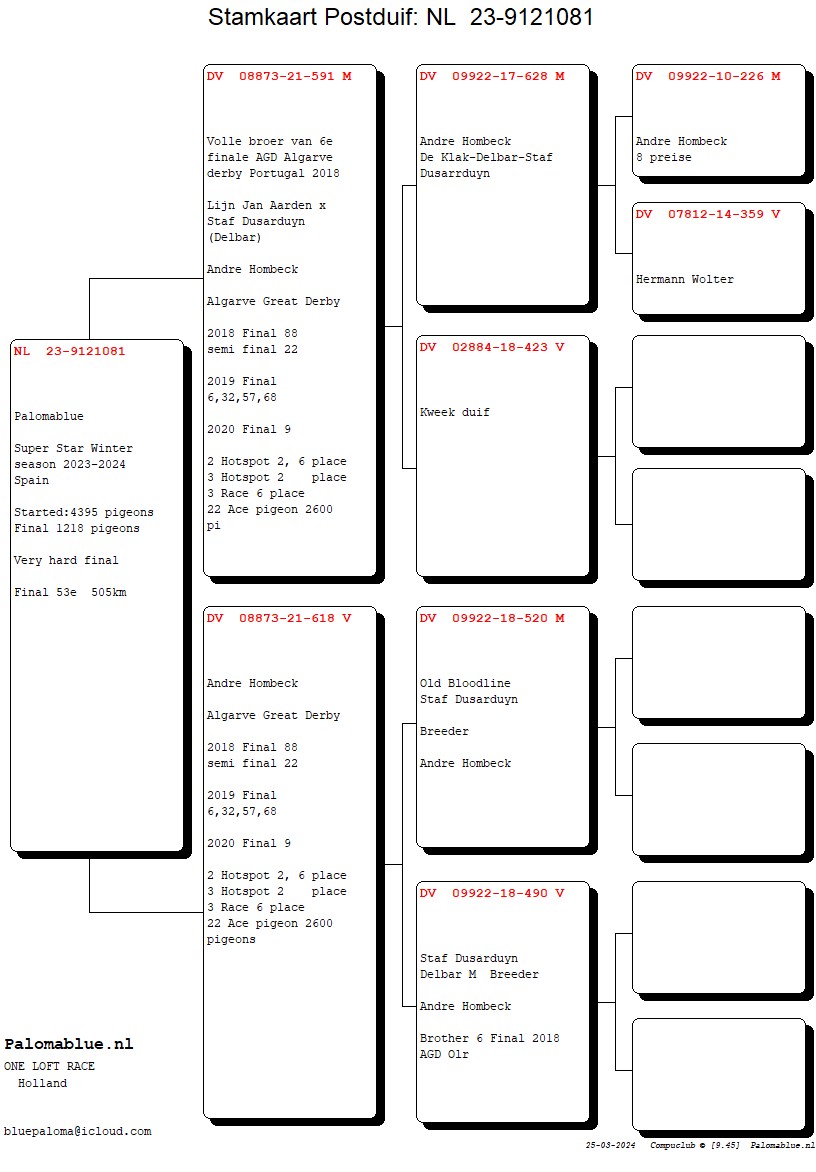 Stamkaart Postduif: NL 23-9121081

NL 23-9121081

Palomablue

Super Star Winter season 2023-2024 Spain

Started:4395 pigeons
Final 1218 pigeons

Very hard final

Final 53e 505km

DV 08873-21-591 M

Volle broer van 6e finale AGD Algarve derby Portugal 2018

Lijn Jan Aarden x Staf Dusarduyn (Delbar)

Andre Hombeck

Algarve Great Derby

2018 Final 88
semi final 22

2019 Final
6,32,57,68

2020 Final 9

2 Hotspot 2, 6 place
3 Hotspot 2 place
3 Race 6 place
22 Ace pigeon 2600 pi

DV 08873-21-618 V

Andre Hombeck

Algarve Great Derby

2018 Final 88
semi final 22

2019 Final
6,32,57,68

2020 Final 9

2 Hotspot 2, 6 place
3 Hotspot 2 place
3 Race 6 place
22 Ace pigeon 2600 pigeons

DV 09922-17-628 M

Andre Hombeck
De Klak-Delbar-Staf
Dusarrduyn

DV 02884-18-423 V

Kweek duif

DV 09922-18-520 M

Old Bloodline
Staf Dusarduyn

Breeder

Andre Hombeck

DV 09922-18-490 V

Staf Dusarduyn
Delbar M Breeder

Andre Hombeck

Brother 6 Final 2018
AGD Olr

DV 09922-10-226 M

Andre Hombeck
8 preise

DV 07812-14-359 V

Hermann Wolter

Palomablue.nl
ONE LOFT RACE
Holland

bluepaloma@icloud.com

25-03-2024 Compuclub © [9.45] Palomablue.nl